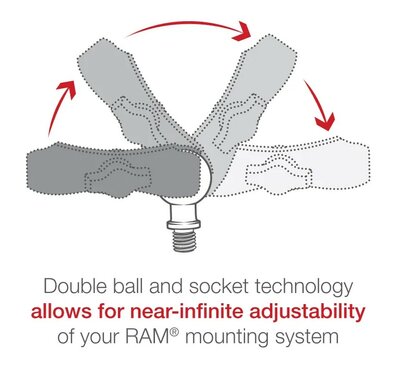 Double ball and socket technology
allows for near-infinite adjustability
of your RAM® mounting system